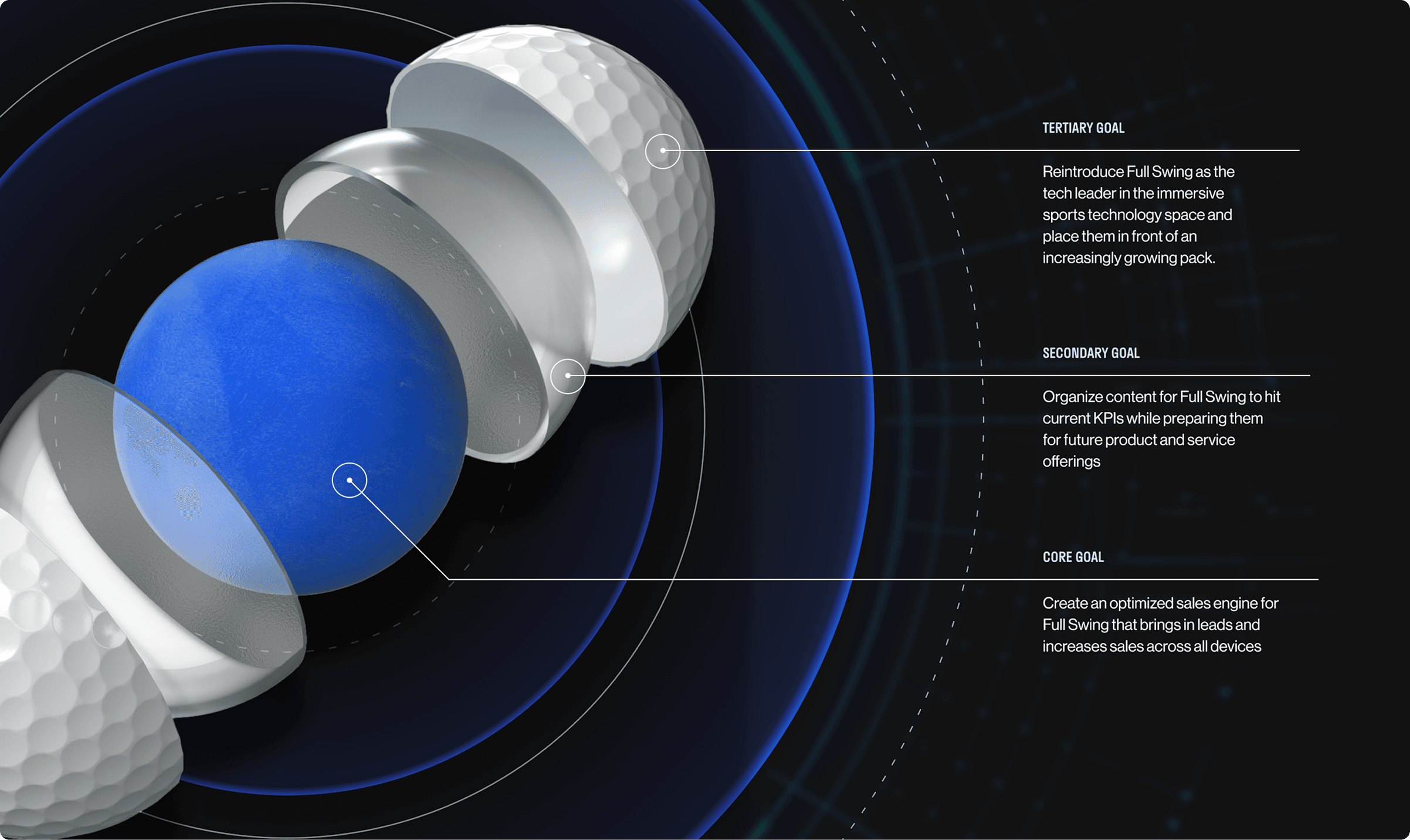 TERTIARY GOAL

Reintroduce Full Swing as the tech leader in the immersive sports technology space and place them in front of an increasingly growing pack.

SECONDARY GOAL

Organize content for Full Swing to hit current KPIs while preparing them for future product and service offerings

CORE GOAL

Create an optimized sales engine for Full Swing that brings in leads and increases sales across all devices